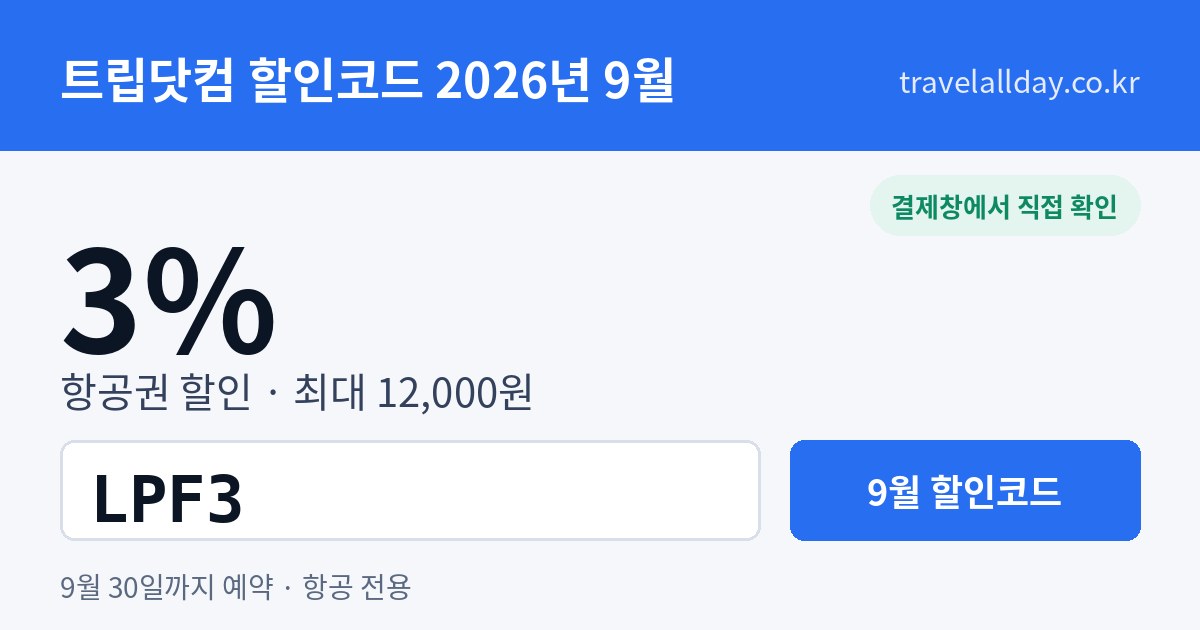 트립닷컴 할인코드 2026년 9월

travelallday.co.kr

결제창에서 직접 확인

3%

항공권 할인 · 최대 12,000원

LPF3

9월 할인코드

9월 30일까지 예약 · 항공 전용